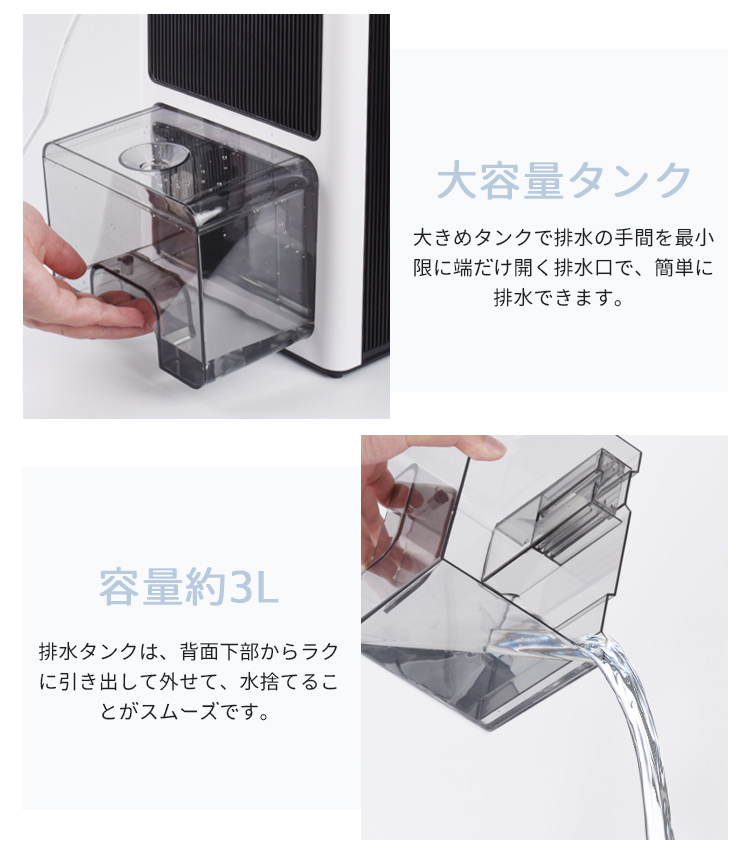 大容量タンク

大きめタンクで排水の手間を最小限に端だけ開く排水口で、簡単に排水できます。

容量約3L

排水タンクは、背面下部からラクに引き出して外せて、水捨てることがスムーズです。