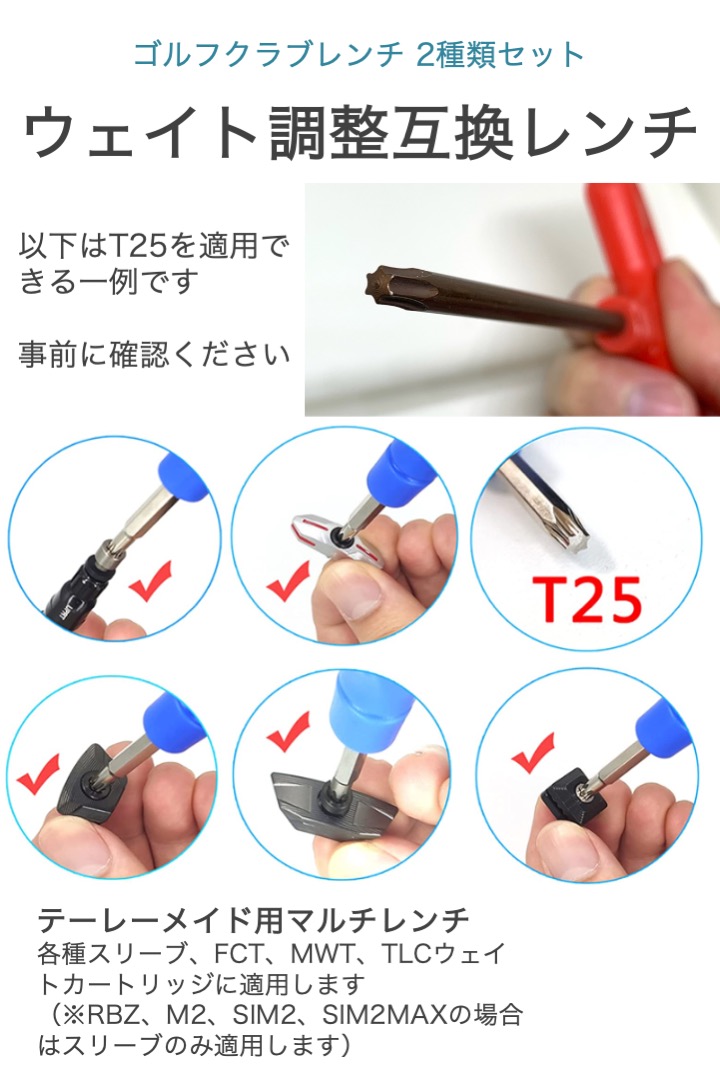 ゴルフクラブレンチ 2種類セット

ウェイト調整互換レンチ

以下はT25を適用できる一例です

事前に確認ください

T25

テーレーメイド用マルチレンチ
各種スリーブ、FCT、MWT、TLCウェイトカートリッジに適用します
（※RBZ、M2、SIM2、SIM2MAXの場合はスリーブのみ適用します）