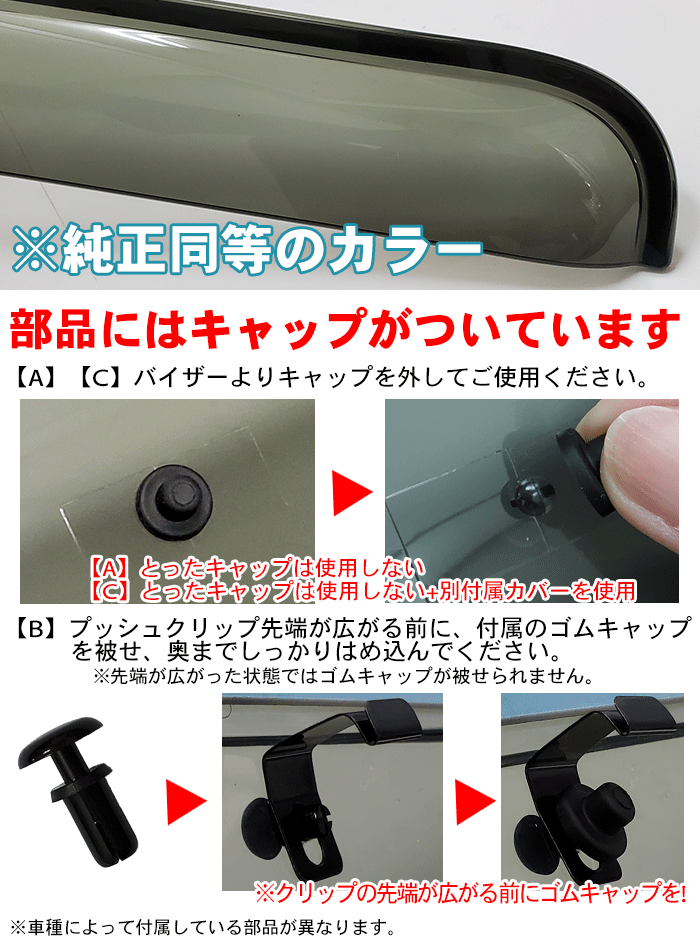 ※純正同等のカラー

部品にはキャップがついています

【A】【C】バイザーよりキャップを外してご使用ください。

【A】とったキャップは使用しない
【C】とったキャップは使用しない+別付属カバーを使用

【B】プッシュクリップ先端が広がる前に、付属のゴムキャップを被せ、奥までしっかりはめ込んでください。
※先端が広がった状態ではゴムキャップが被せられません。

※クリップの先端が広がる前にゴムキャップを!

※車種によって付属している部品が異なります。