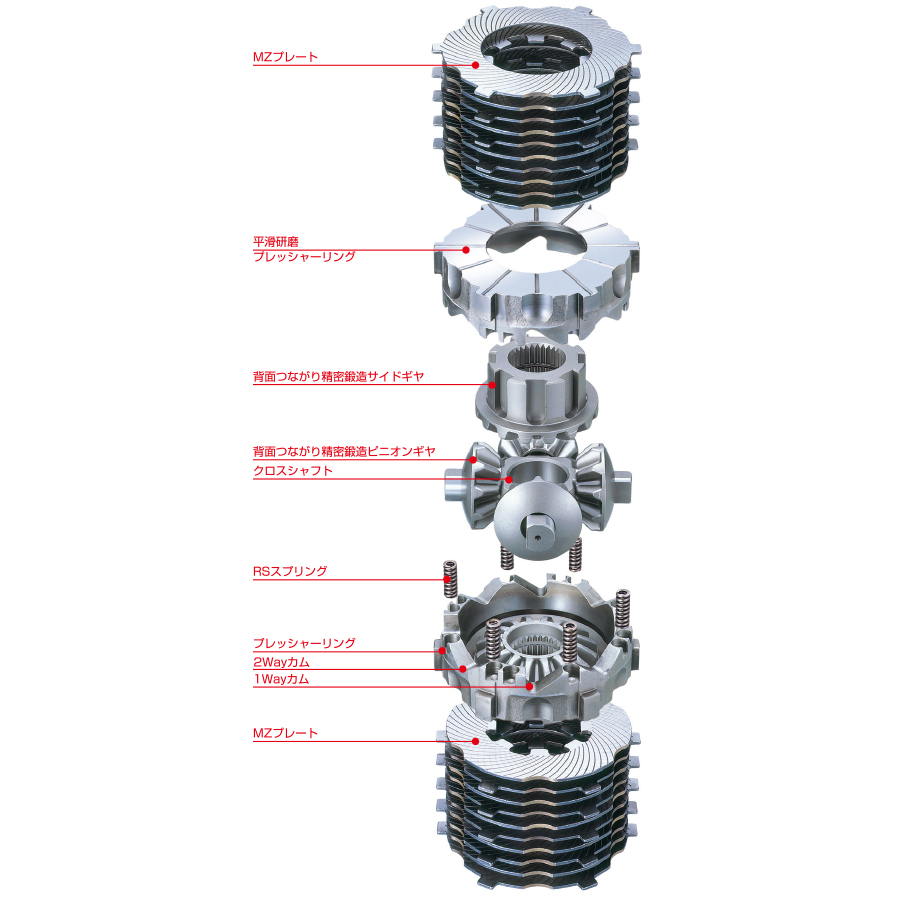 MZプレート

平滑研磨
プレッシャーリング

背面つながり精密鍛造サイドギヤ

背面つながり精密鍛造ピニオンギヤ
クロスシャフト

RSスプリング

プレッシャーリング
2Wayカム
1Wayカム

MZプレート