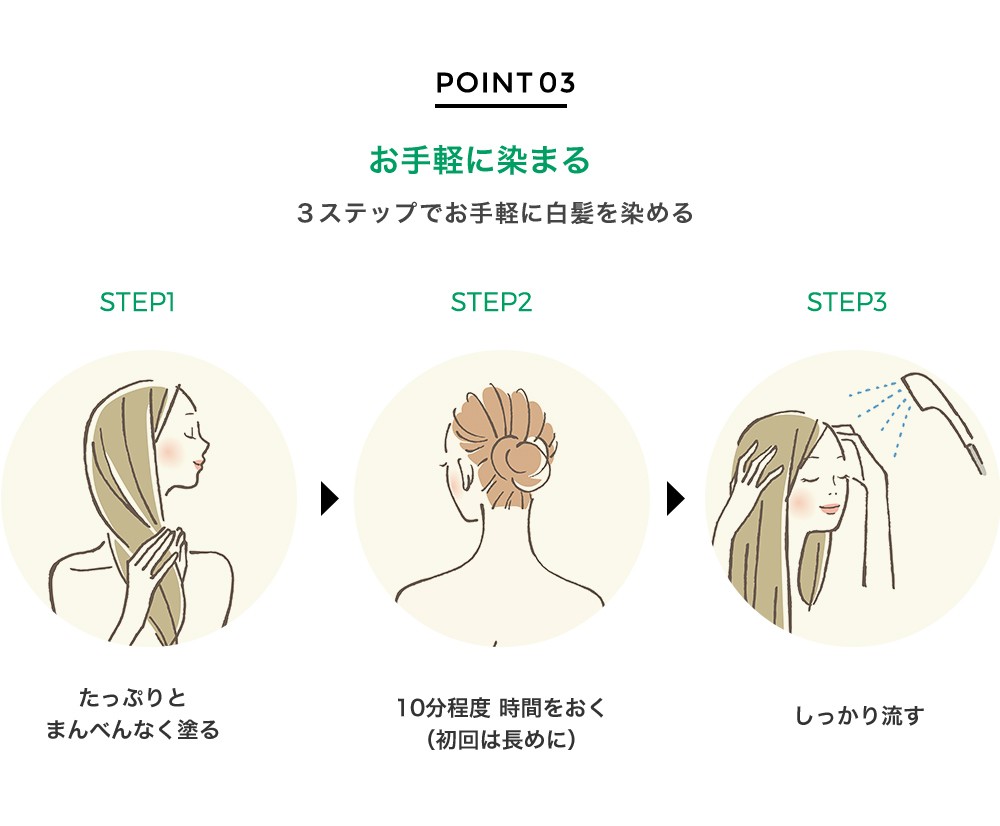 POINT 03

お手軽に染まる

３ステップでお手軽に白髪を染める

STEP1

STEP2

STEP3

たっぷりと
まんべんなく塗る

10分程度 時間をおく
(初回は長めに)

しっかり流す