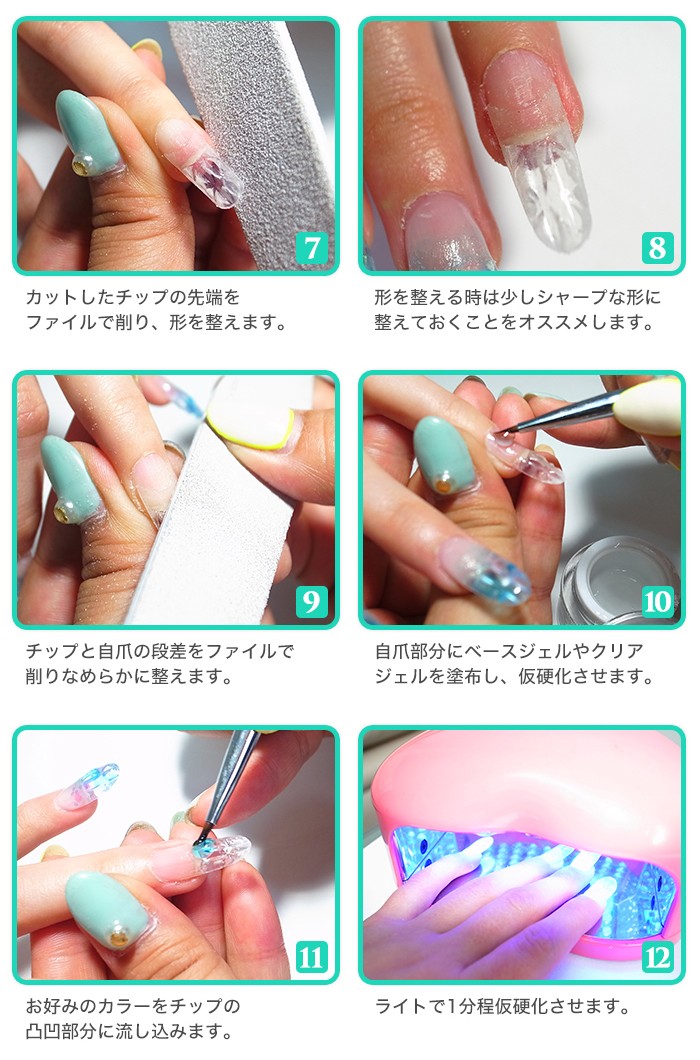 7

カットしたチップの先端をファイルで削り、形を整えます。

8

形を整える時は少しシャープな形に整えておくことをオススメします。

9

チップと自爪の段差をファイルで削りなめらかに整えます。

10

自爪部分にベースジェルやクリアジェルを塗布し、仮硬化させます。

11

お好みのカラーをチップの凸凹部分に流し込みます。

12

ライトで1分程仮硬化させます。