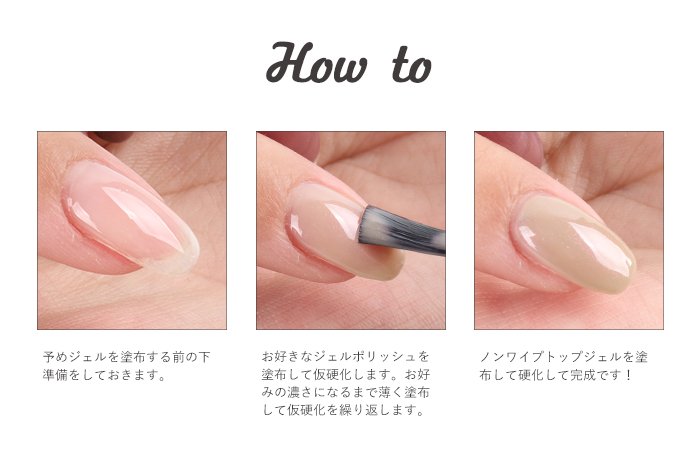 How to

予めジェルを塗布する前の下準備をしておきます。

お好きなジェルポリッシュを塗布して仮硬化します。お好みの濃さになるまで薄く塗布して仮硬化を繰り返します。

ノンワイプトップジェルを塗布して硬化して完成です！