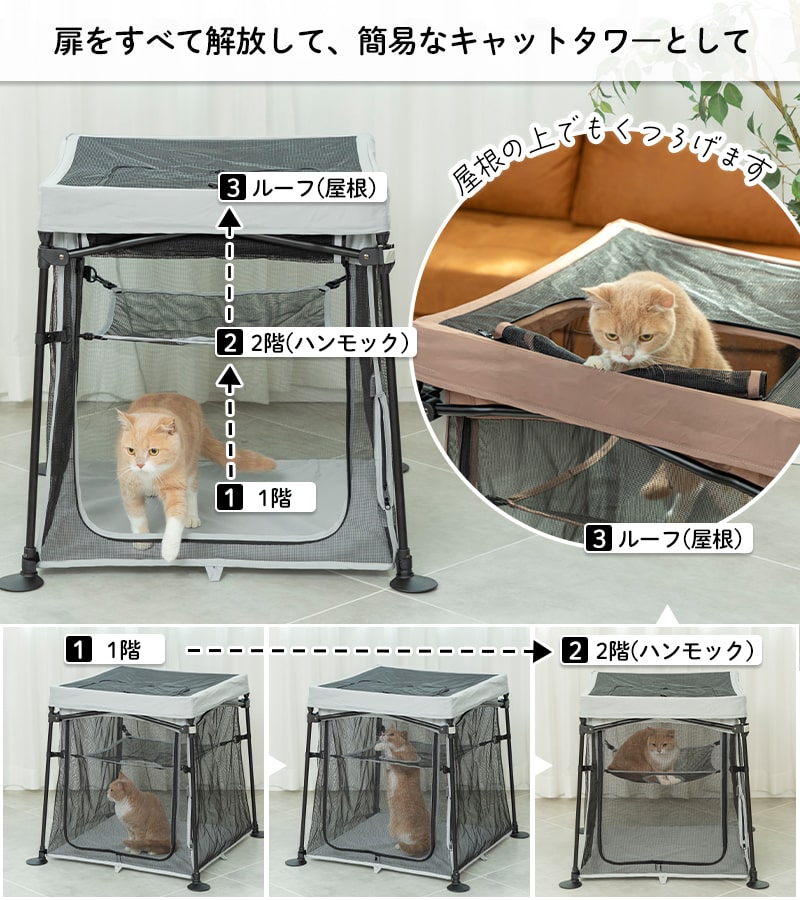 扉をすべて解放して、簡易なキャットタワーとして

3 ルーフ(屋根)

2 2階(ハンモック)

1 1階

屋根の上でもくつろげます

3 ルーフ(屋根)

1 1階

2 2階(ハンモック)