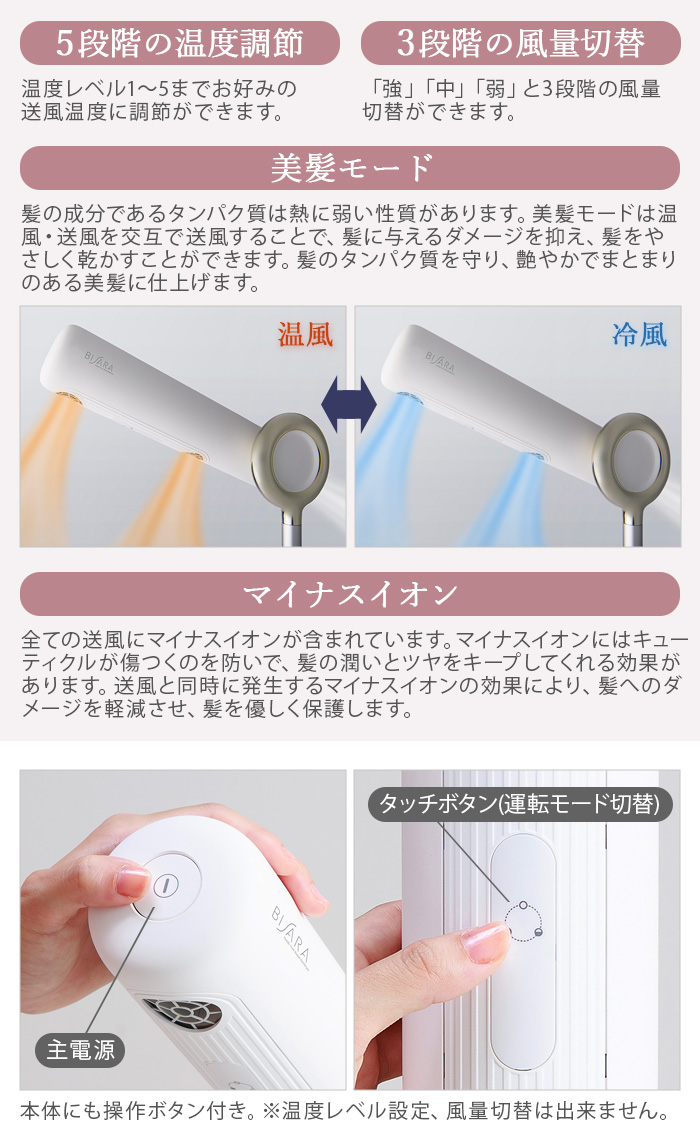 5段階の温度調節

温度レベル1〜5までお好みの送風温度に調節ができます。

3段階の風量切替

「強」「中」「弱」と3段階の風量切替ができます。

美髪モード

髪の成分であるタンパク質は熱に弱い性質があります。美髪モードは温風・送風を交互で送風することで、髪に与えるダメージを抑え、髪をやさしく乾かすことができます。髪のタンパク質を守り、艶やかでまとまりのある美髪に仕上げます。

温風

BIJARA

冷風

BIJARA

マイナスイオン

全ての送風にマイナスイオンが含まれています。マイナスイオンにはキューティクルが傷つくのを防いで、髪の潤いとツヤをキープしてくれる効果があります。送風と同時に発生するマイナスイオンの効果により、髪へのダメージを軽減させ、髪を優しく保護します。

BIJARA

主電源

タッチボタン(運転モード切替)

本体にも操作ボタン付き。※温度レベル設定、風量切替は出来ません。