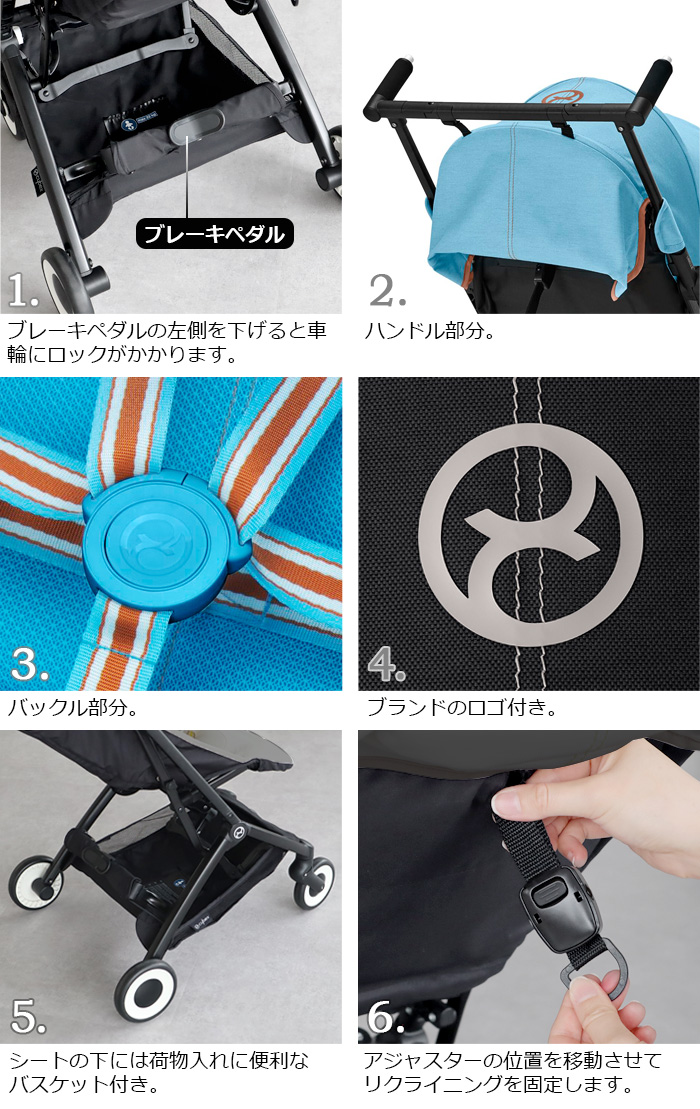 ブレーキペダル

1.

ブレーキペダルの左側を下げると車輪にロックがかかります。

2.

ハンドル部分。

3.

バックル部分。

4.

ブランドのロゴ付き。

5.

シートの下には荷物入れに便利なバスケット付き。

6.

アジャスターの位置を移動させてリクライニングを固定します。