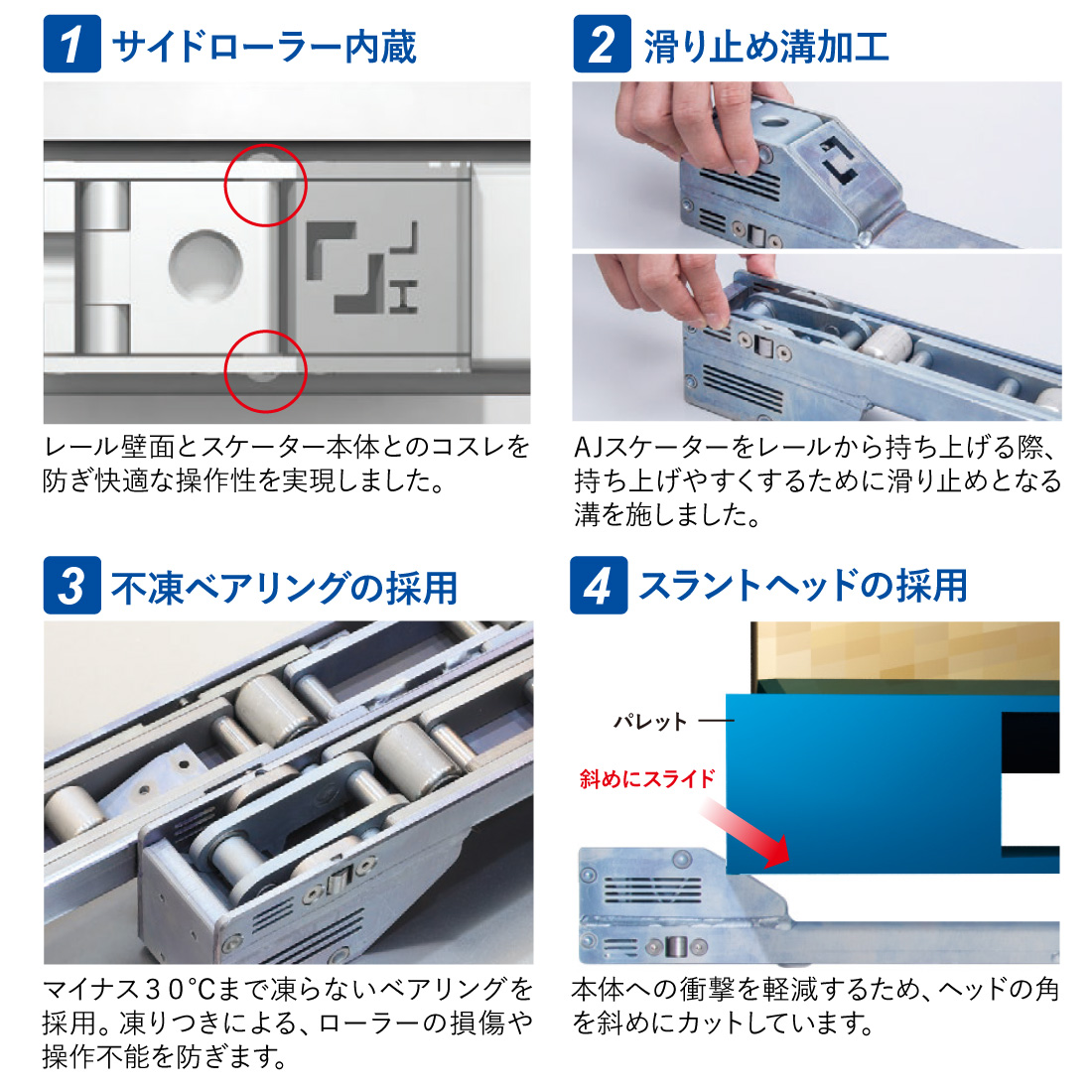 1 サイドローラー内蔵

レール壁面とスケーター本体とのコスレを防ぎ快適な操作性を実現しました。

2 滑り止め溝加工

AJスケーターをレールから持ち上げる際、持ち上げやすくするために滑り止めとなる溝を施しました。

3 不凍ベアリングの採用

マイナス30°Cまで凍らないベアリングを採用。凍りつきによる、ローラーの損傷や操作不能を防ぎます。

4 スラントヘッドの採用

パレット

斜めにスライド

本体への衝撃を軽減するため、ヘッドの角を斜めにカットしています。