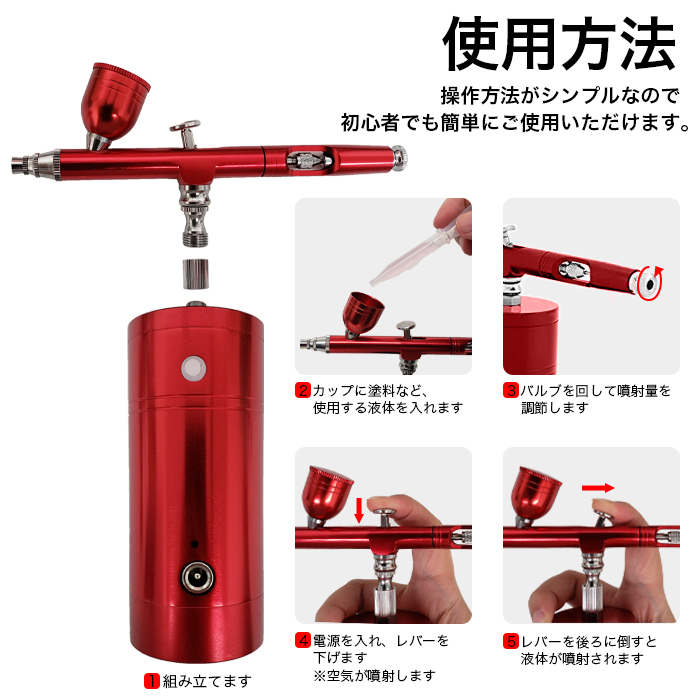 使用方法

操作方法がシンプルなので
初心者でも簡単にご使用いただけます。

2 カップに塗料など、使用する液体を入れます

3 バルブを回して噴射量を調節します

4 電源を入れ、レバーを下げます
※空気が噴射します

5 レバーを後ろに倒すと液体が噴射されます

1 組み立てます