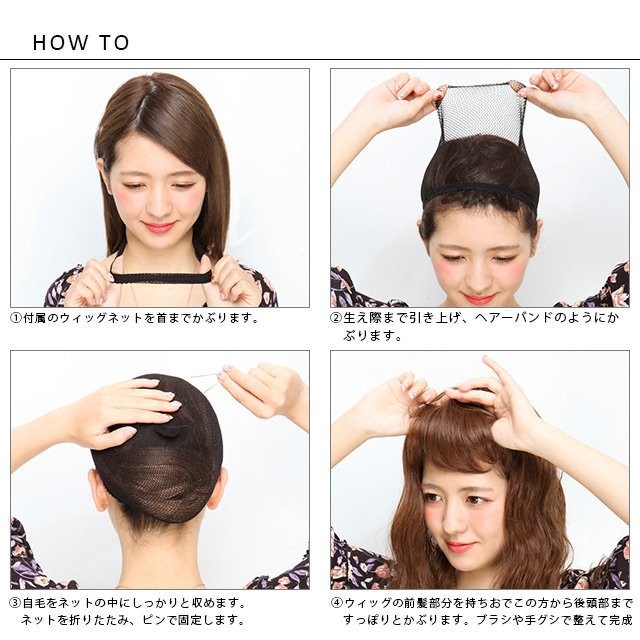 HOW TO

①付属のウィッグネットを首までかぶります。

②生え際まで引き上げ、ヘアーバンドのようにかぶります。

③自毛をネットの中にしっかりと収めます。ネットを折りたたみ、ピンで固定します。

④ウィッグの前髪部分を持ちおでこの方から後頭部まですっぽりとかぶります。ブラシや手グシで整えて完成