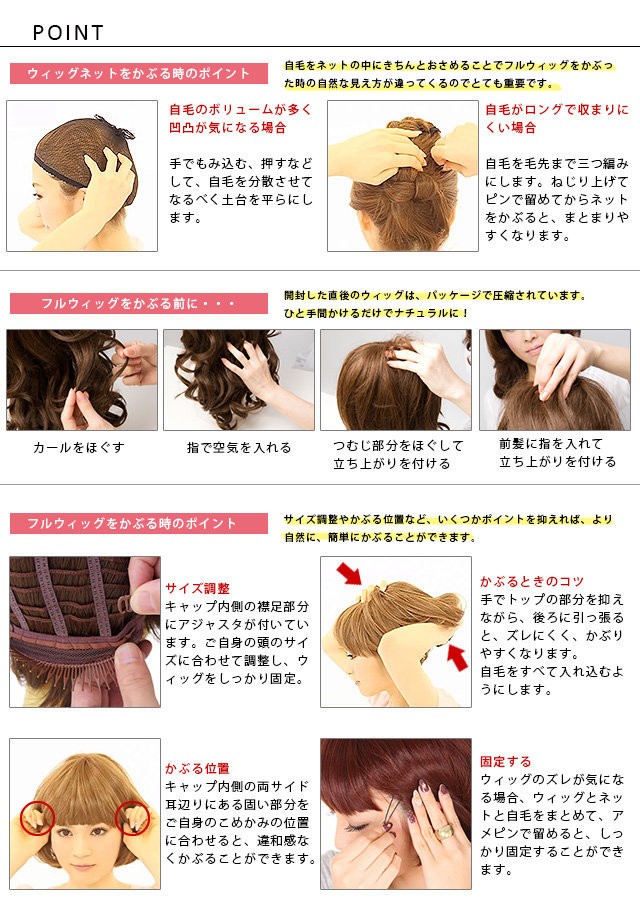 POINT

ウィッグネットをかぶる時のポイント

自毛をネットの中にきちんとおさめることでフルウィッグをかぶった時の自然な見え方が違ってくるのでとても重要です。

自毛のボリュームが多く凹凸が気になる場合

手でもみ込む、押すなどして、自毛を分散させてなるべく土台を平らにします。

自毛がロングで収まりにくい場合

自毛を毛先まで三つ編みにします。ねじり上げてピンで留めてからネットをかぶると、まとまりやすくなります。

フルウィッグをかぶる前に・・・

開封した直後のウィッグは、パッケージで圧縮されています。ひと手間かけるだけでナチュラルに！

カールをほぐす

指で空気を入れる

つむじ部分をほぐして立ち上がりを付ける

前髪に指を入れて立ち上がりを付ける

フルウィッグをかぶる時のポイント

サイズ調整やかぶる位置など、いくつかポイントを抑えれば、より自然に、簡単にかぶることができます。

サイズ調整
キャップ内側の襟足部分にアジャスタが付いています。ご自身の頭のサイズに合わせて調整し、ウィッグをしっかり固定。

かぶるときのコツ
手でトップの部分を抑えながら、後ろに引っ張ると、ズレにくく、かぶりやすくなります。
自毛をすべて入れ込むようにします。

かぶる位置
キャップ内側の両サイド耳辺りにある固い部分をご自身のこめかみの位置に合わせると、違和感なくかぶることができます。

固定する
ウィッグのズレが気になる場合、ウィッグとネットと自毛をまとめて、アメピンで留めると、しっかり固定することができます。