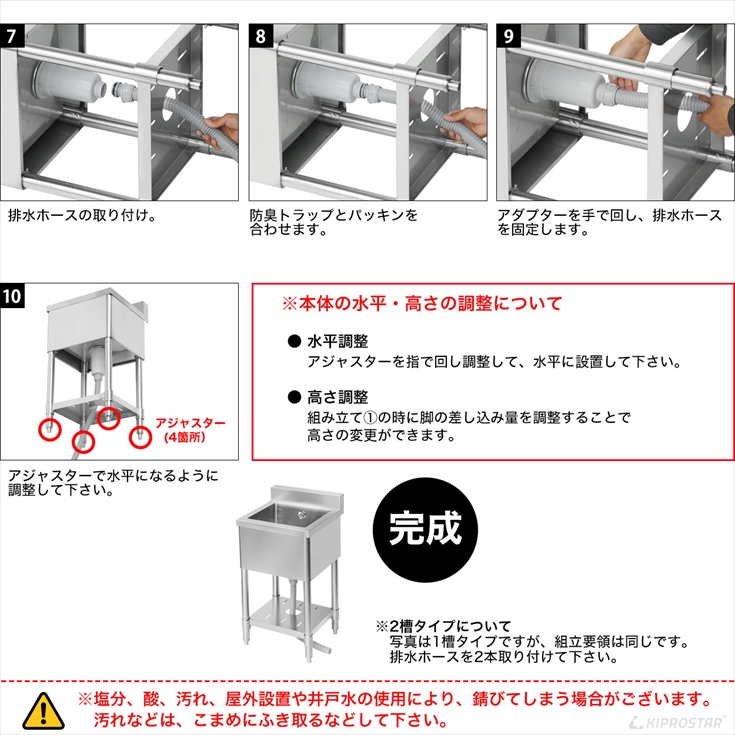 7

排水ホースの取り付け。

8

防臭トラップとパッキンを合わせます。

9

アダプターを手で回し、排水ホースを固定します。

10

アジャスター
(4箇所)

アジャスターで水平になるように調整して下さい。

※本体の水平・高さの調整について

● 水平調整
アジャスターを指で回し調整して、水平に設置して下さい。

● 高さ調整
組み立て①の時に脚の差し込み量を調整することで高さの変更ができます。

完成

※2槽タイプについて
写真は1槽タイプですが、組立要領は同じです。
排水ホースを2本取り付けて下さい。

※塩分、酸、汚れ、屋外設置や井戸水の使用により、錆びてしまう場合がございます。
汚れなどは、こまめにふき取るなどして下さい。

KIPROSTAR