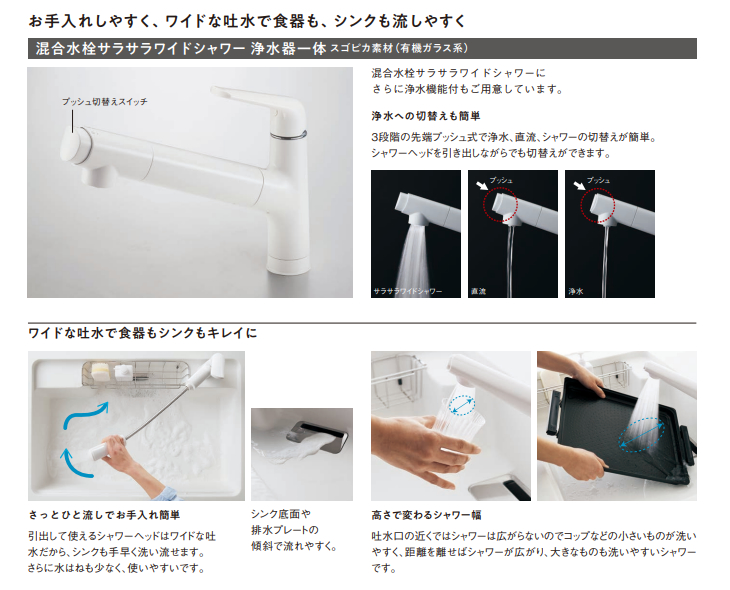 お手入れしやすく、ワイドな吐水で食器も、シンクも流しやすく

混合水栓サラサラワイドシャワー 浄水器一体 スゴピカ素材（有機ガラス系）

プッシュ切替えスイッチ

混合水栓サラサラワイドシャワーにさらに浄水機能付もご用意しています。

浄水への切替えも簡単

3段階の先端プッシュ式で浄水、直流、シャワーの切替えが簡単。シャワーヘッドを引き出しながらでも切替えができます。

サラサラワイドシャワー

プッシュ

直流

プッシュ

浄水

ワイドな吐水で食器もシンクもキレイに

さっとひと流しでお手入れ簡単

引出して使えるシャワーヘッドはワイドな吐水だから、シンクも手早く洗い流せます。さらに水はねも少なく、使いやすいです。

シンク底面や排水プレートの傾斜で流れやすく。

高さで変わるシャワー幅

吐水口の近くではシャワーは広がらないのでコップなどの小さいものが洗いやすく、距離を離せばシャワーが広がり、大きなものも洗いやすいシャワーです。