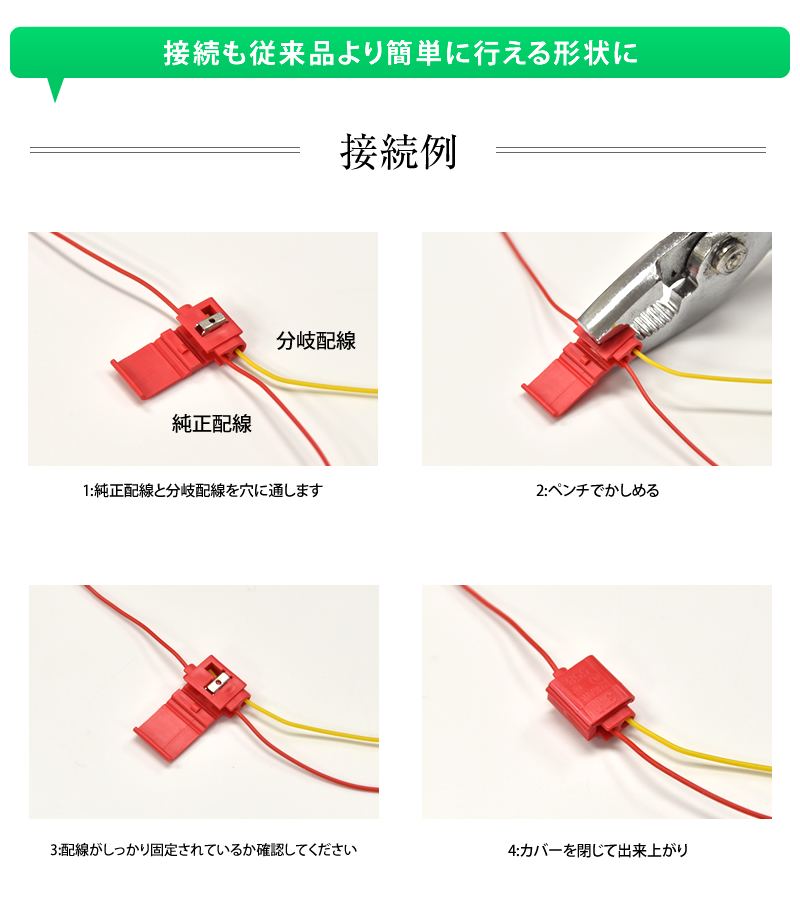 接続も従来品より簡単に行える形状に

接続例

分岐配線

純正配線

1:純正配線と分岐配線を穴に通します

2:ペンチでかしめる

3:配線がしっかり固定されているか確認してください

4:カバーを閉じて出来上がり