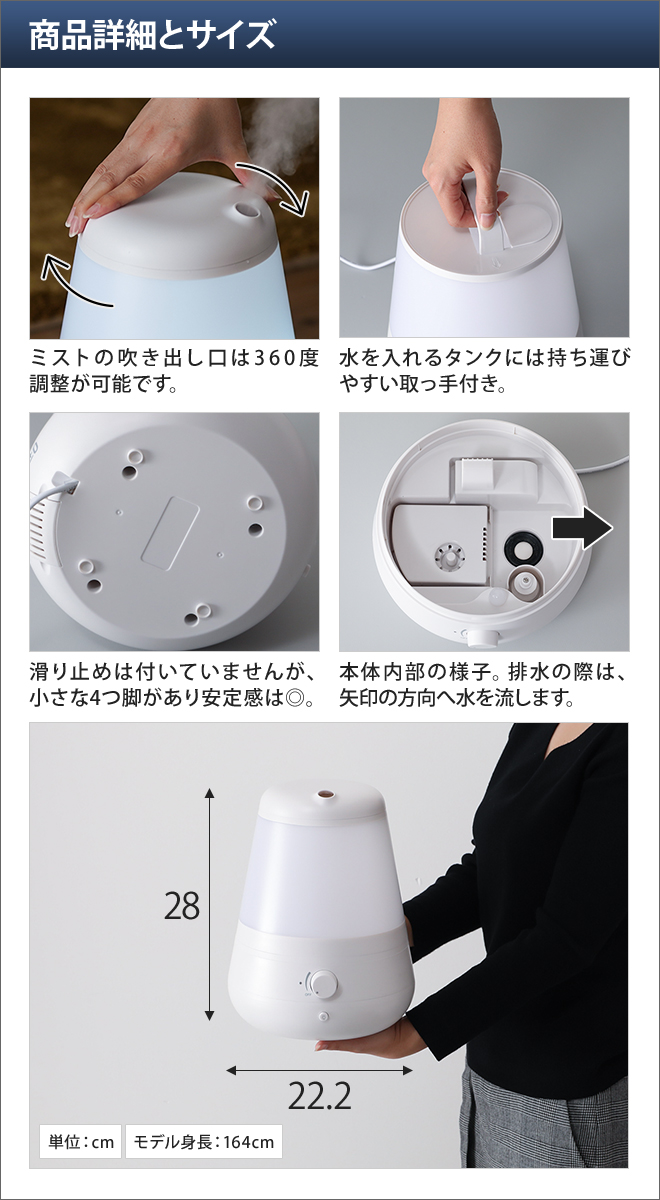 商品詳細とサイズ

ミストの吹き出し口は360度調整が可能です。

水を入れるタンクには持ち運びやすい取っ手付き。

滑り止めは付いていませんが、小さな4つ脚があり安定感は◎。

本体内部の様子。排水の際は、矢印の方向へ水を流します。

28

22.2

単位：cm

モデル身長：164cm